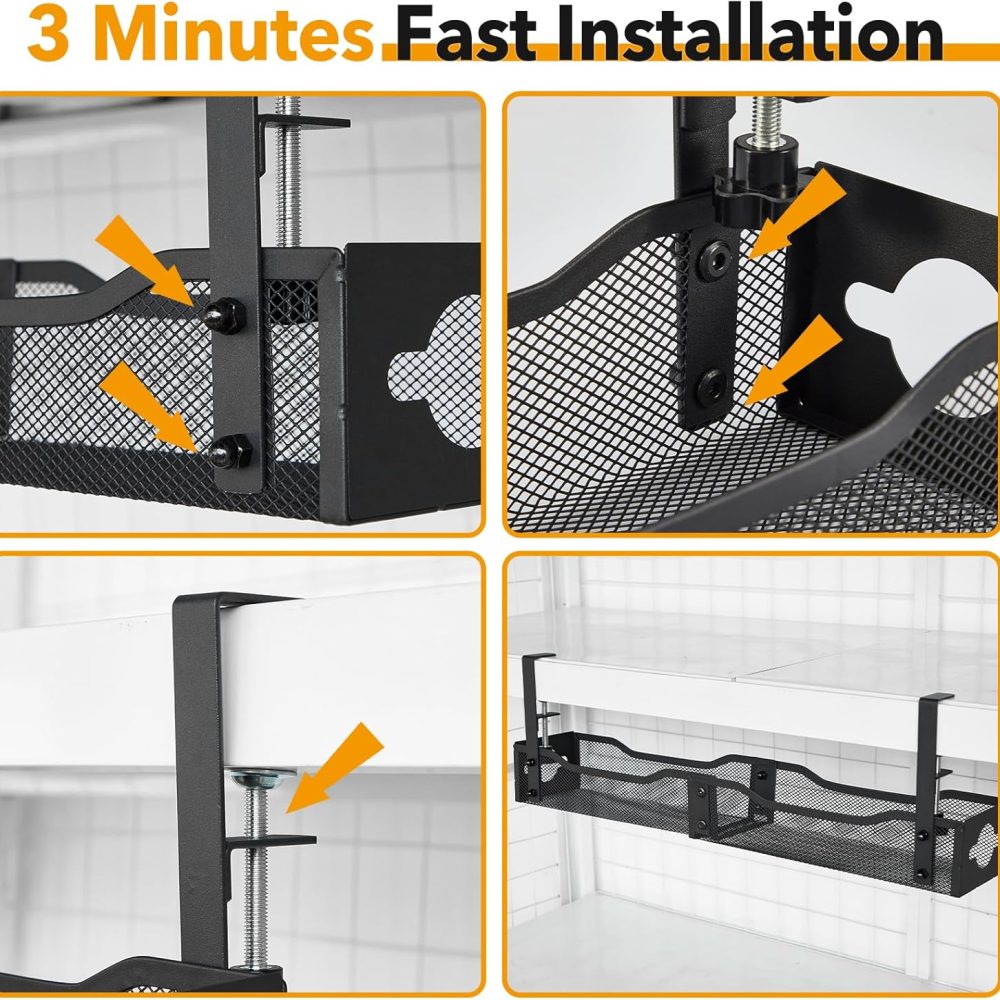 3 Minutes Fast Installation