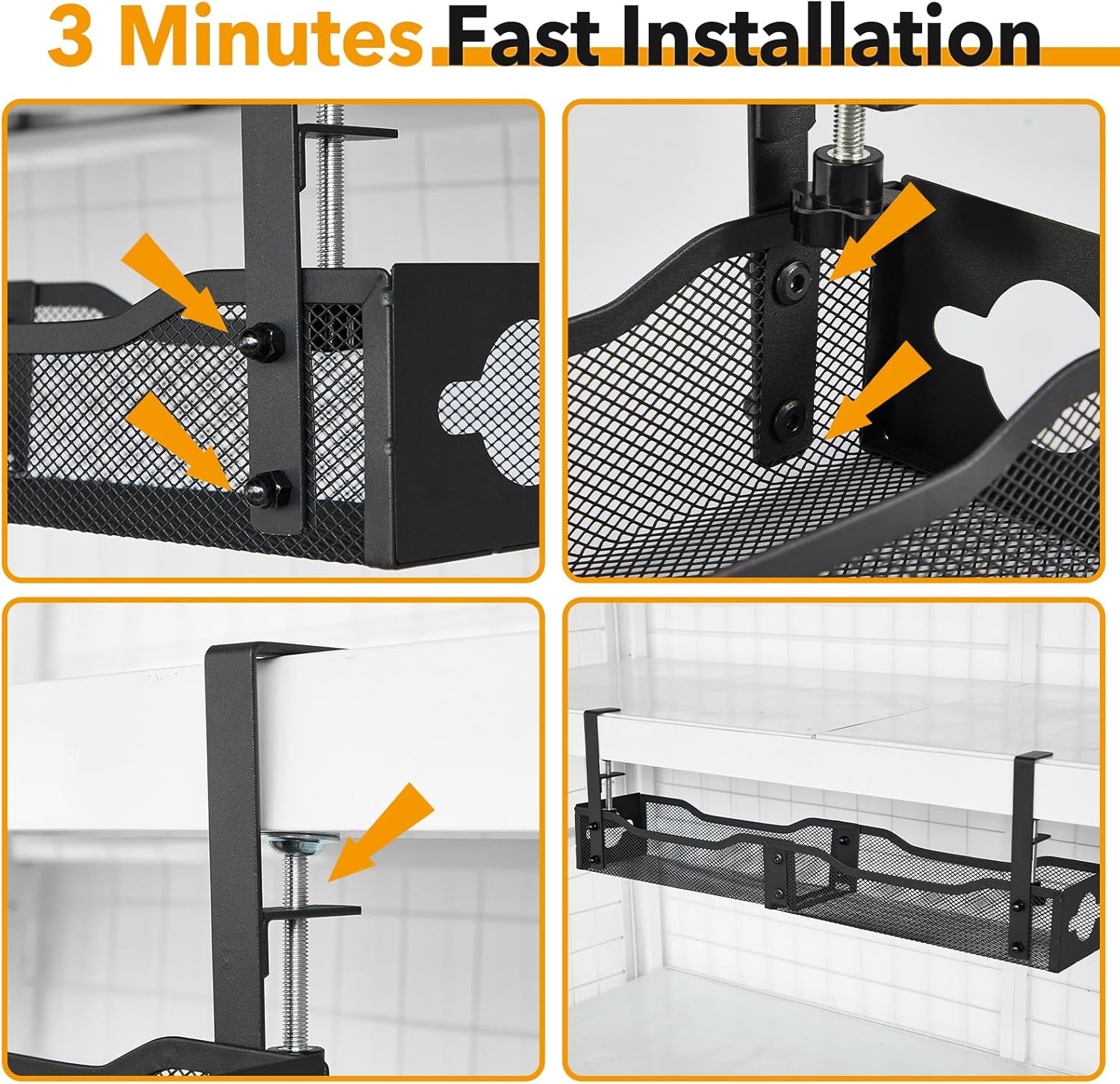 3 Minutes Fast Installation